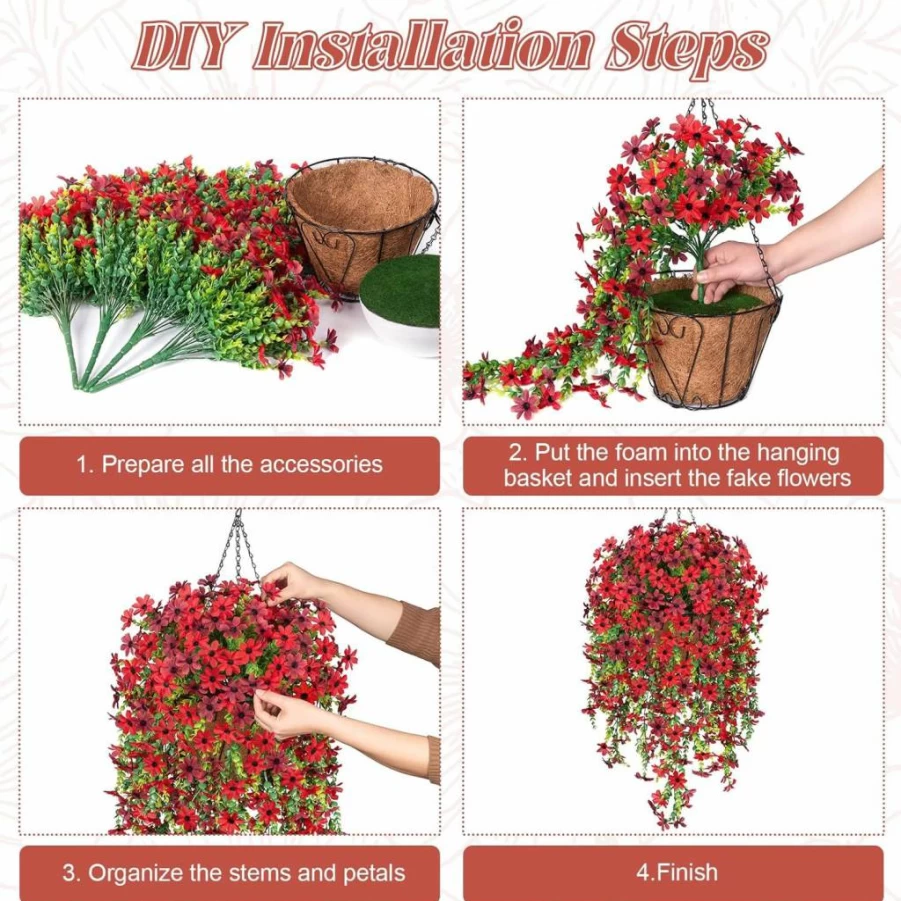 DIY Installation Steps

1. Prepare all the accessories

2. Put the foam into the hanging basket and insert the fake flowers

3. Organize the stems and petals

4.Finish