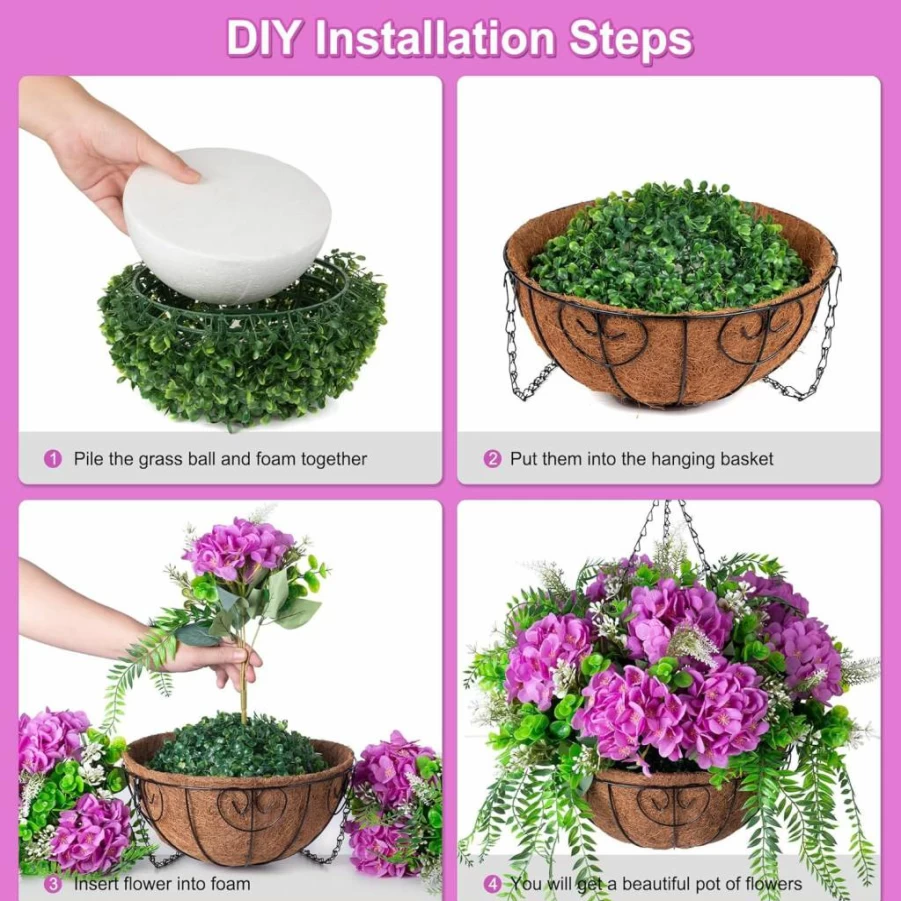 DIY Installation Steps

1 Pile the grass ball and foam together

2 Put them into the hanging basket

3 Insert flower into foam

4 You will get a beautiful pot of flowers