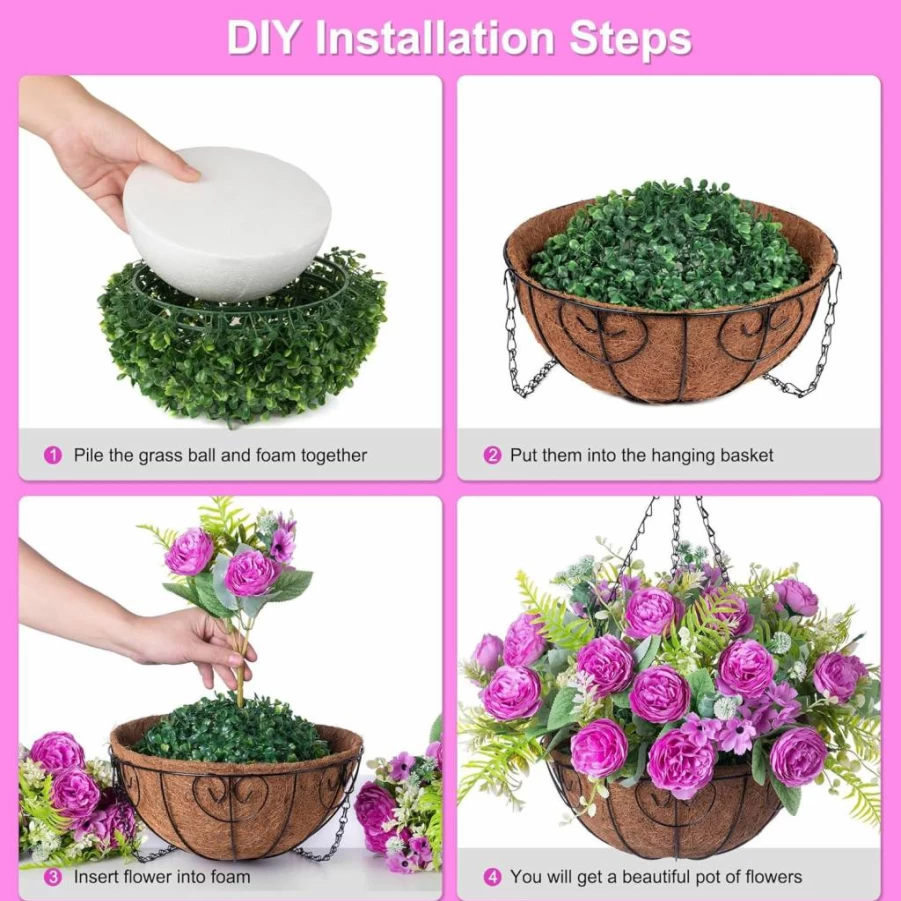 DIY Installation Steps

1 Pile the grass ball and foam together

2 Put them into the hanging basket

3 Insert flower into foam

4 You will get a beautiful pot of flowers