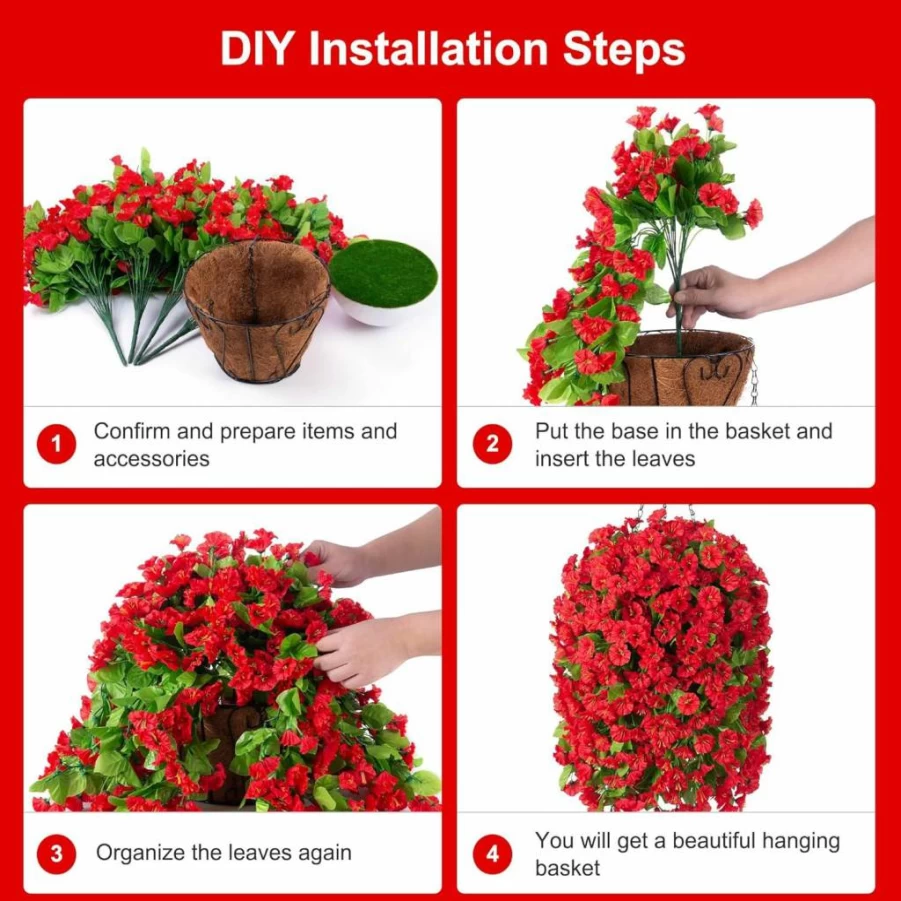 DIY Installation Steps

1 Confirm and prepare items and accessories

2 Put the base in the basket and insert the leaves

3 Organize the leaves again

4 You will get a beautiful hanging basket