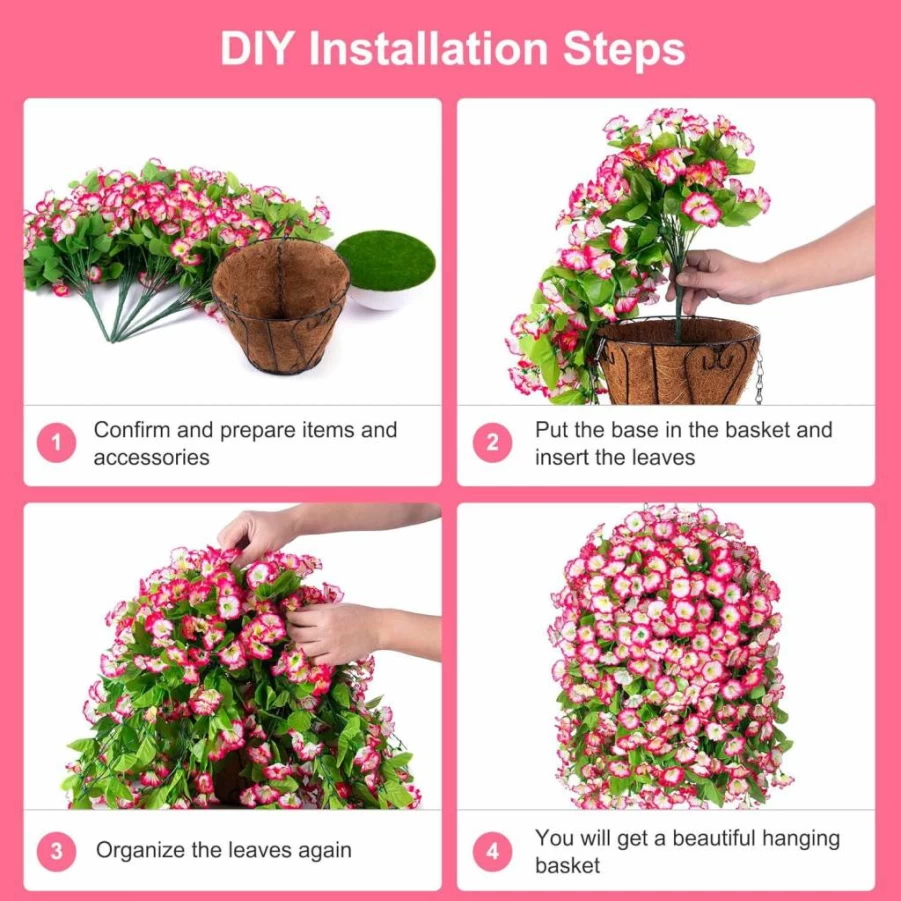 DIY Installation Steps

1 Confirm and prepare items and accessories

2 Put the base in the basket and insert the leaves

3 Organize the leaves again

4 You will get a beautiful hanging basket