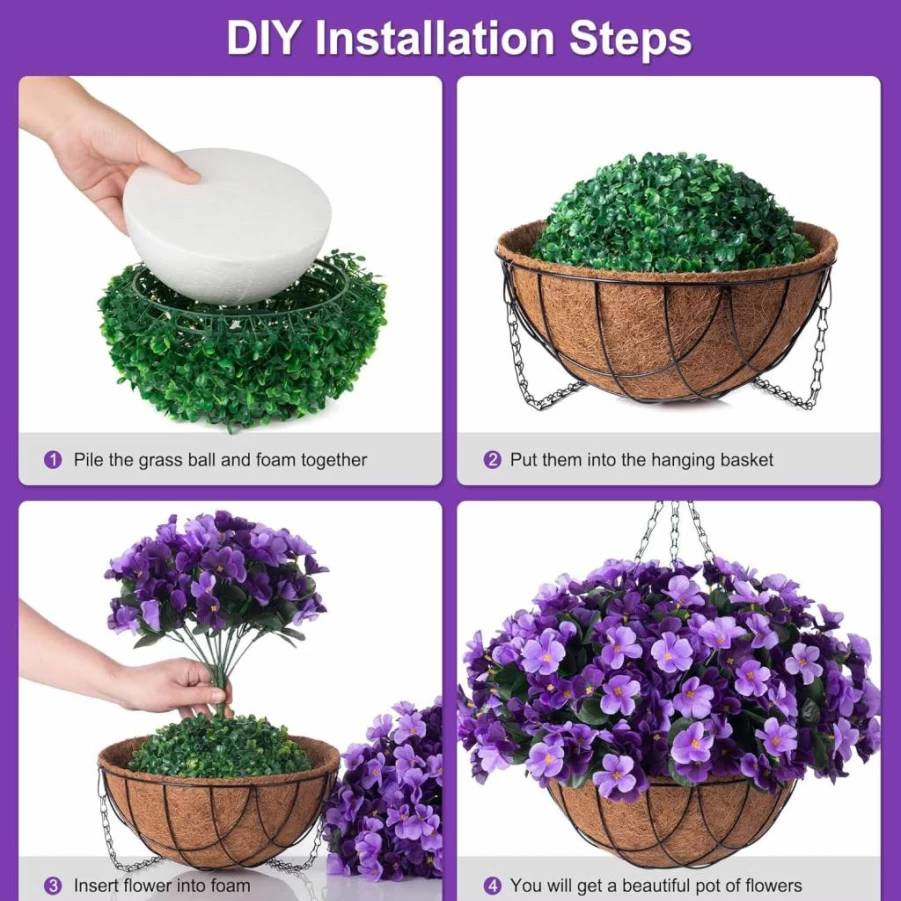 DIY Installation Steps

1 Pile the grass ball and foam together

2 Put them into the hanging basket

3 Insert flower into foam

4 You will get a beautiful pot of flowers