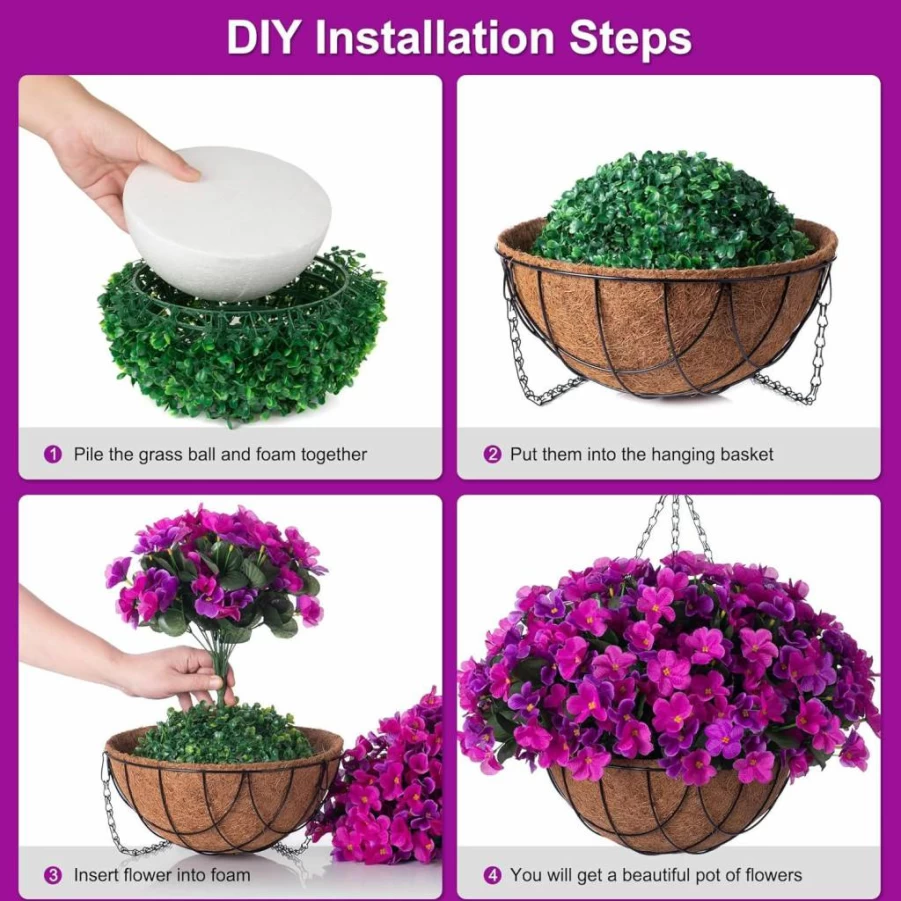 DIY Installation Steps

1 Pile the grass ball and foam together

2 Put them into the hanging basket

3 Insert flower into foam

4 You will get a beautiful pot of flowers