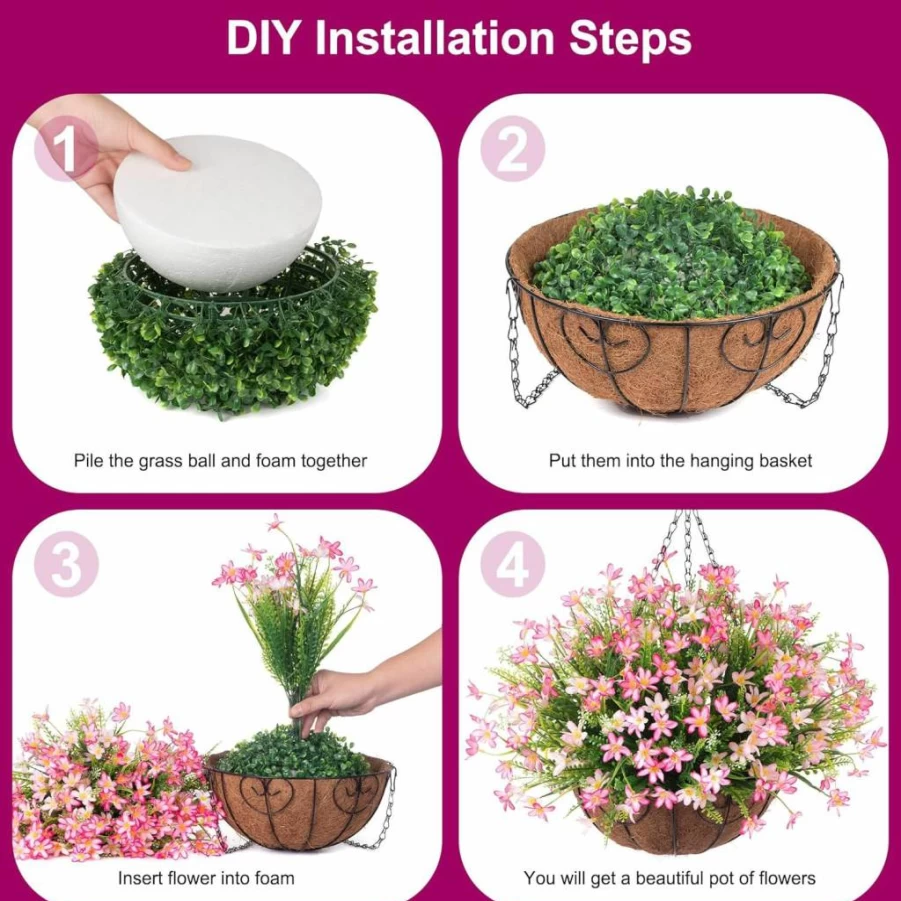 DIY Installation Steps

1

Pile the grass ball and foam together

2

Put them into the hanging basket

3

Insert flower into foam

4

You will get a beautiful pot of flowers