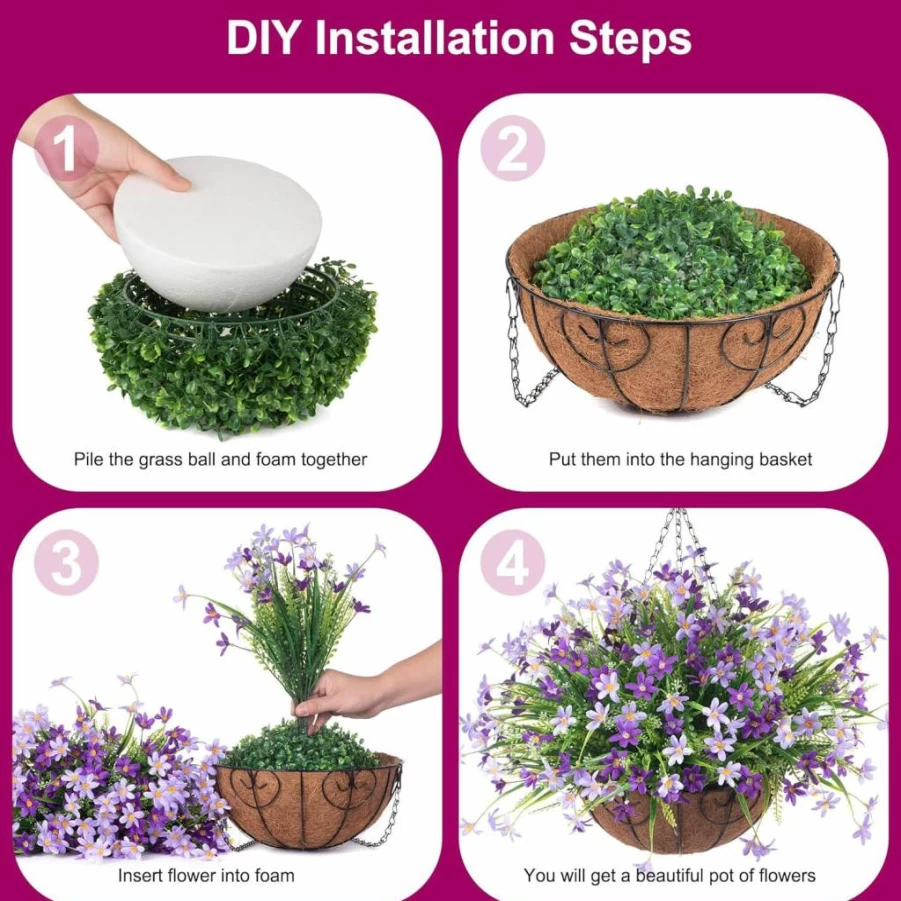 DIY Installation Steps

1

Pile the grass ball and foam together

2

Put them into the hanging basket

3

Insert flower into foam

4

You will get a beautiful pot of flowers