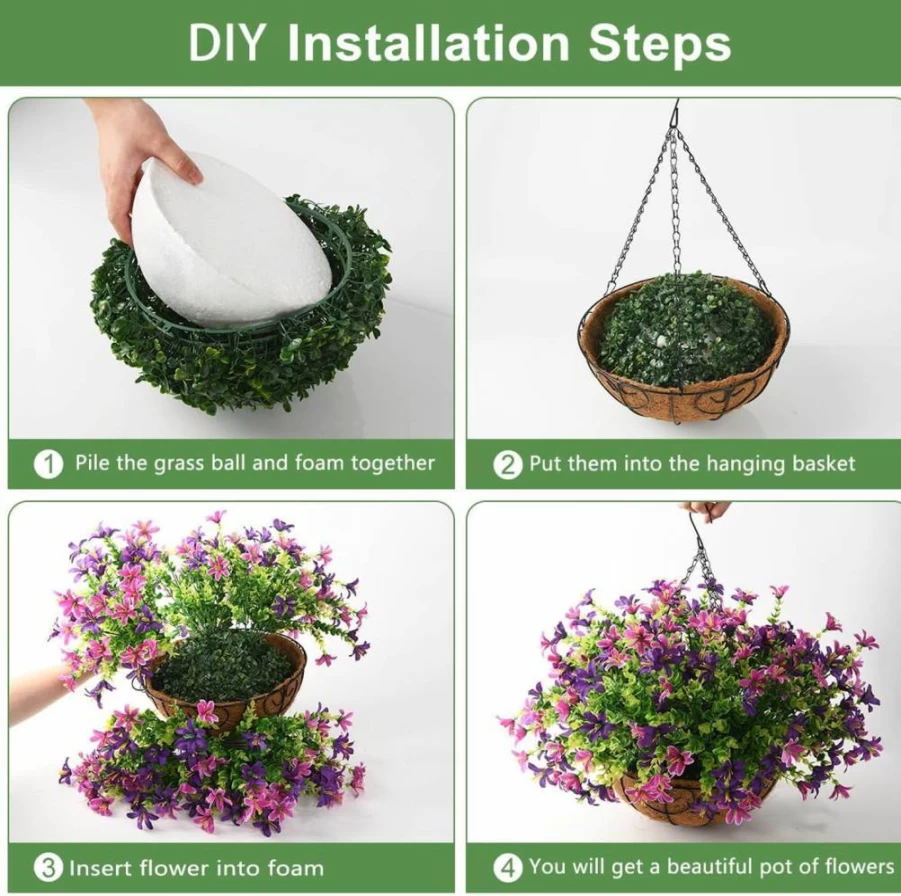 DIY Installation Steps

1 Pile the grass ball and foam together

2 Put them into the hanging basket

3 Insert flower into foam

4 You will get a beautiful pot of flowers