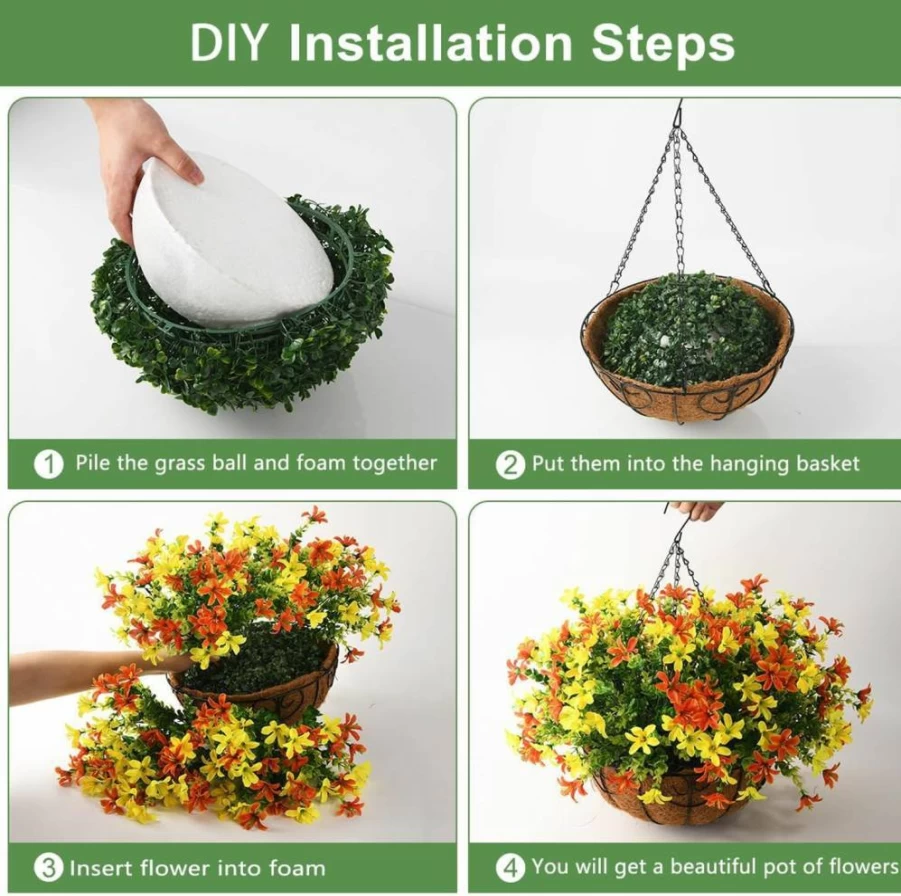 DIY Installation Steps

1 Pile the grass ball and foam together

2 Put them into the hanging basket

3 Insert flower into foam

4 You will get a beautiful pot of flowers