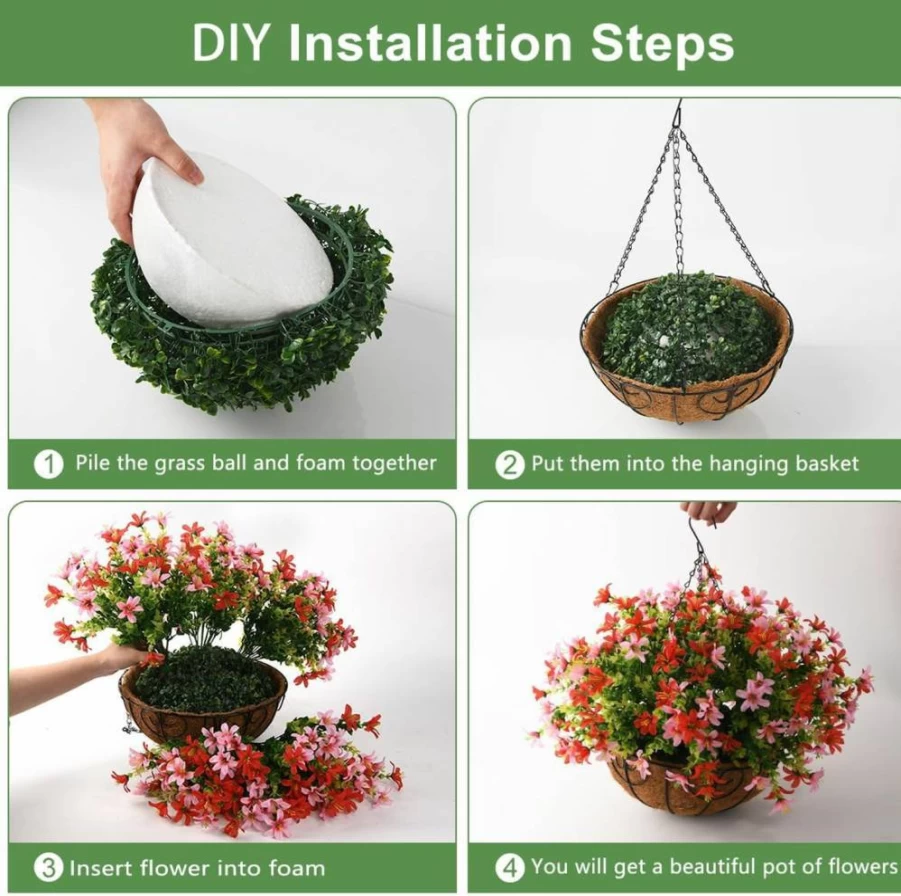 DIY Installation Steps

1 Pile the grass ball and foam together

2 Put them into the hanging basket

3 Insert flower into foam

4 You will get a beautiful pot of flowers