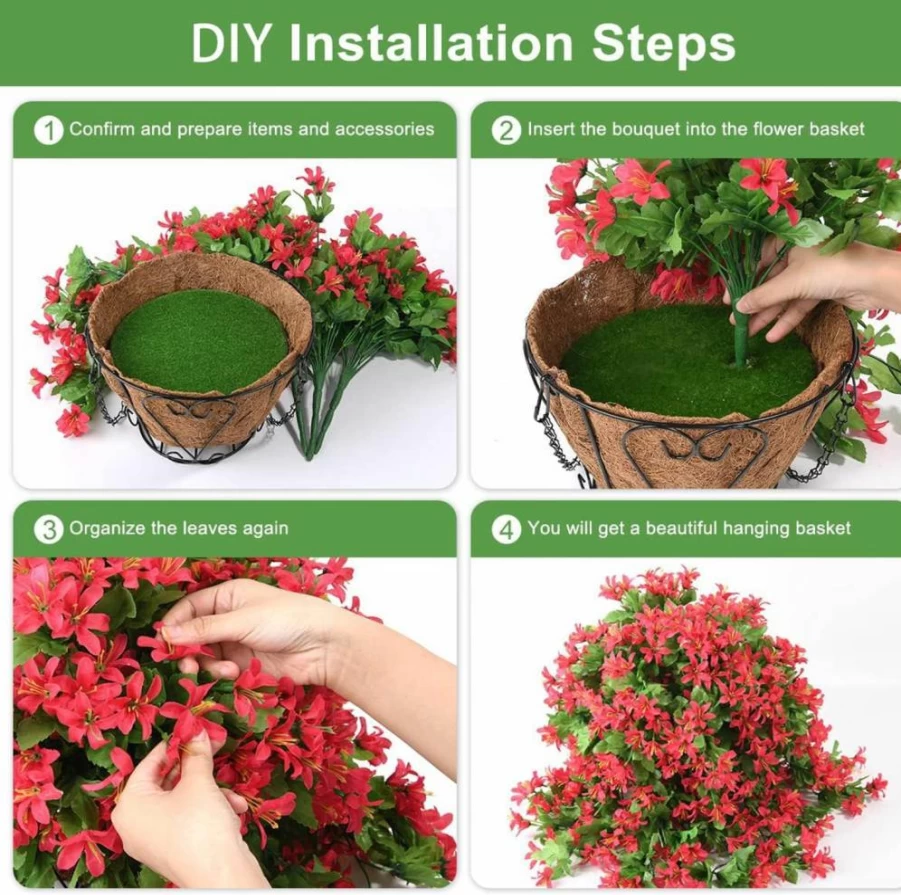 DIY Installation Steps

1 Confirm and prepare items and accessories

2 Insert the bouquet into the flower basket

3 Organize the leaves again

4 You will get a beautiful hanging basket