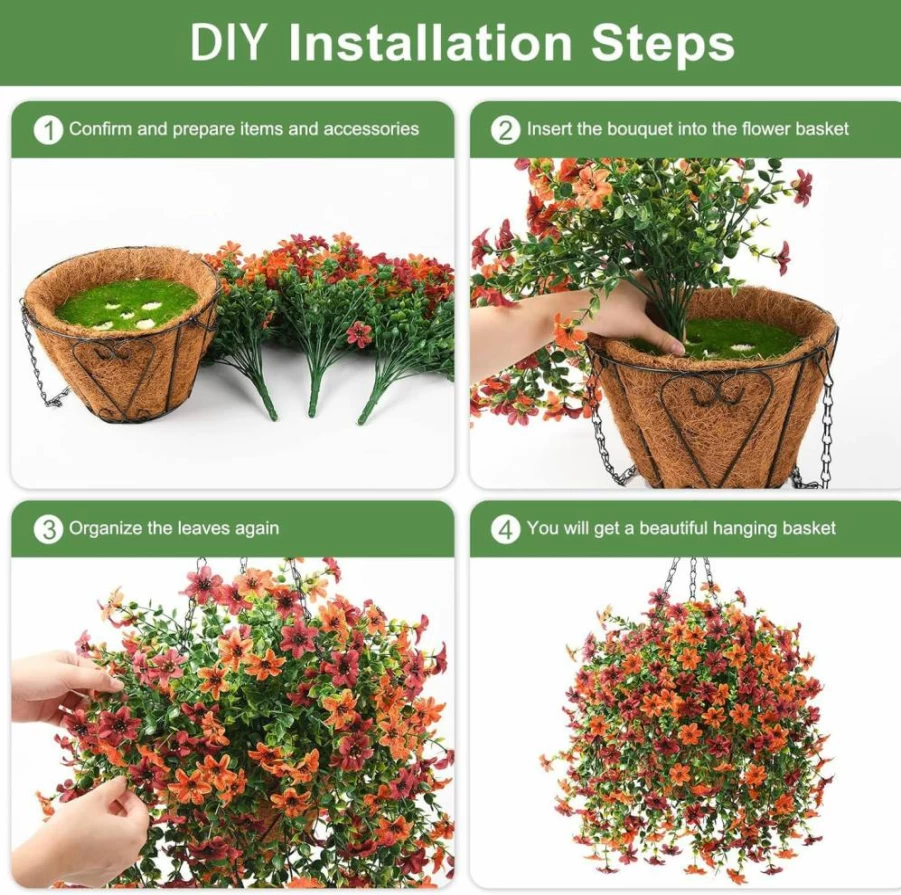 DIY Installation Steps

1 Confirm and prepare items and accessories

2 Insert the bouquet into the flower basket

3 Organize the leaves again

4 You will get a beautiful hanging basket