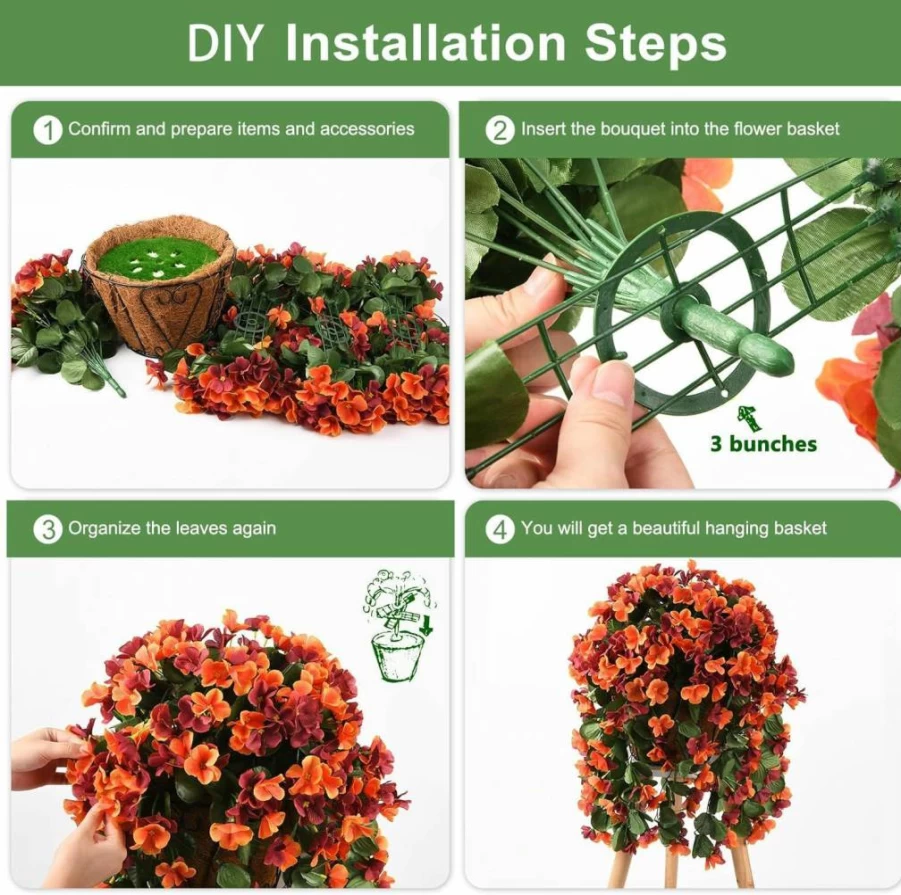 DIY Installation Steps

1 Confirm and prepare items and accessories

2 Insert the bouquet into the flower basket

3 bunches

3 Organize the leaves again

4 You will get a beautiful hanging basket